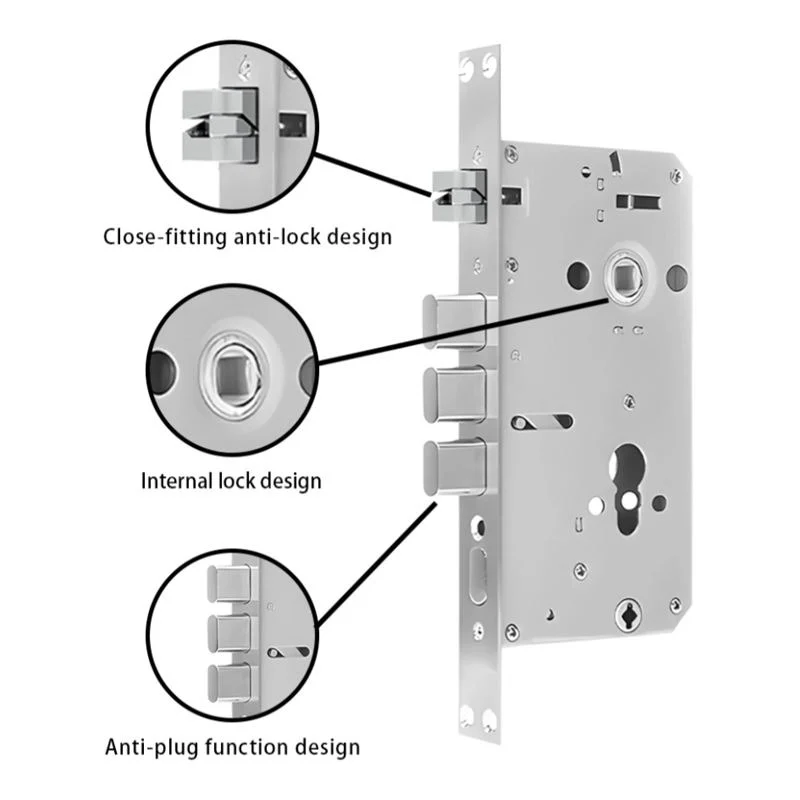 Close-fitting anti-lock design

Internal lock design

Anti-plug function design